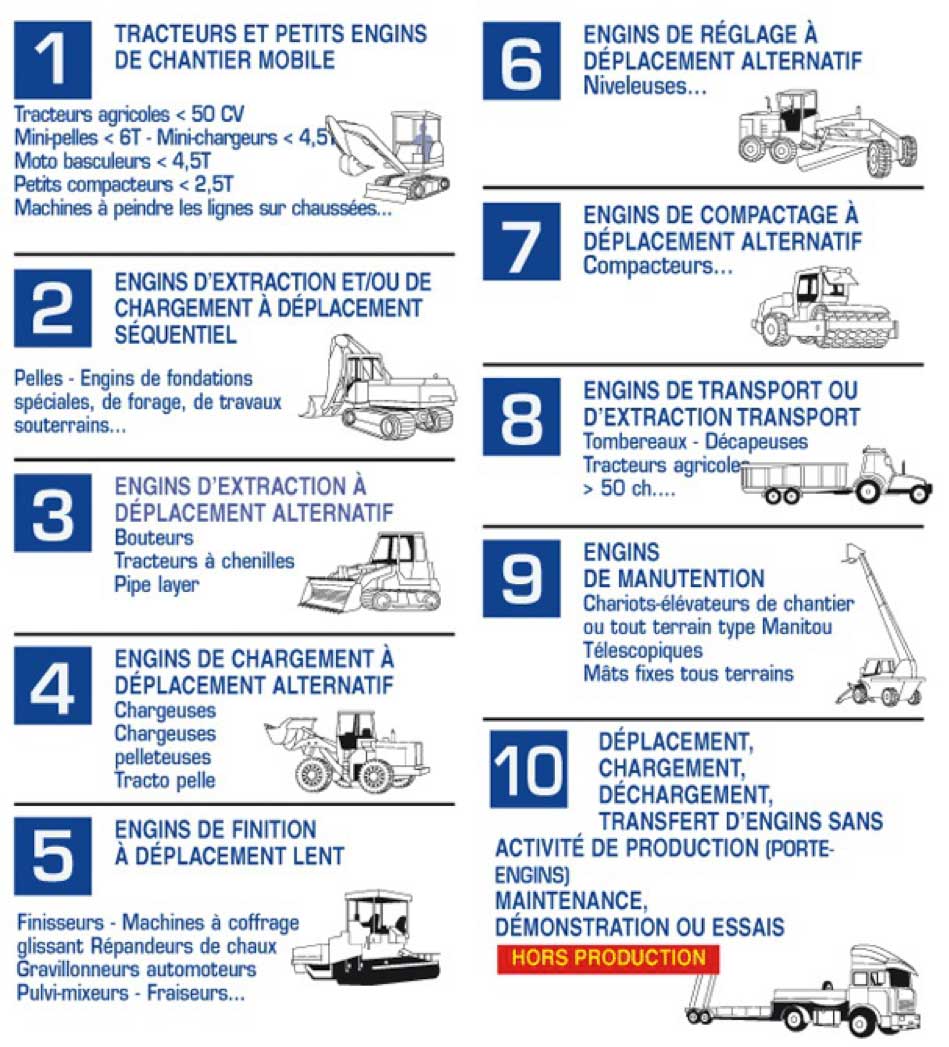 1
TRACTEURS ET PETITS ENGINS DE CHANTIER MOBILE
Tracteurs agricoles < 50 CV
Mini-pelles < 6T - Mini-chargeurs < 4,5T
Moto basculeurs < 4,5T
Petits compacteurs < 2,5T
Machines à peindre les lignes sur chaussées...

2
ENGINS D'EXTRACTION ET/OU DE CHARGEMENT À DÉPLACEMENT SÉQUENTIEL
Pelles - Engins de fondations spéciales, de forage, de travaux souterrains...

3
ENGINS D'EXTRACTION À DÉPLACEMENT ALTERNATIF
Bouteurs
Tracteurs à chenilles
Pipe layer

4
ENGINS DE CHARGEMENT À DÉPLACEMENT ALTERNATIF
Chargeuses
Chargeuses pelleteuses
Tracto pelle

5
ENGINS DE FINITION À DÉPLACEMENT LENT
Finisseurs - Machines à coffrage glissant Répandeurs de chaux
Gravillonneurs automoteurs
Pulvi-mixeurs - Fraiseurs...

6
ENGINS DE RÉGLAGE À DÉPLACEMENT ALTERNATIF
Niveleuses...

7
ENGINS DE COMPACTAGE À DÉPLACEMENT ALTERNATIF
Compacteurs...

8
ENGINS DE TRANSPORT OU D'EXTRACTION TRANSPORT
Tombereaux - Décapeuses
Tracteurs agricoles
> 50 ch....

9
ENGINS DE MANUTENTION
Chariots-élévateurs de chantier ou tout terrain type Manitou
Télescopiques
Mâts fixes tous terrains

10
DÉPLACEMENT, CHARGEMENT, DÉCHARGEMENT, TRANSFERT D'ENGINS SANS ACTIVITÉ DE PRODUCTION (PORTE-ENGINS)
MAINTENANCE, DÉMONSTRATION OU ESSAIS
HORS PRODUCTION